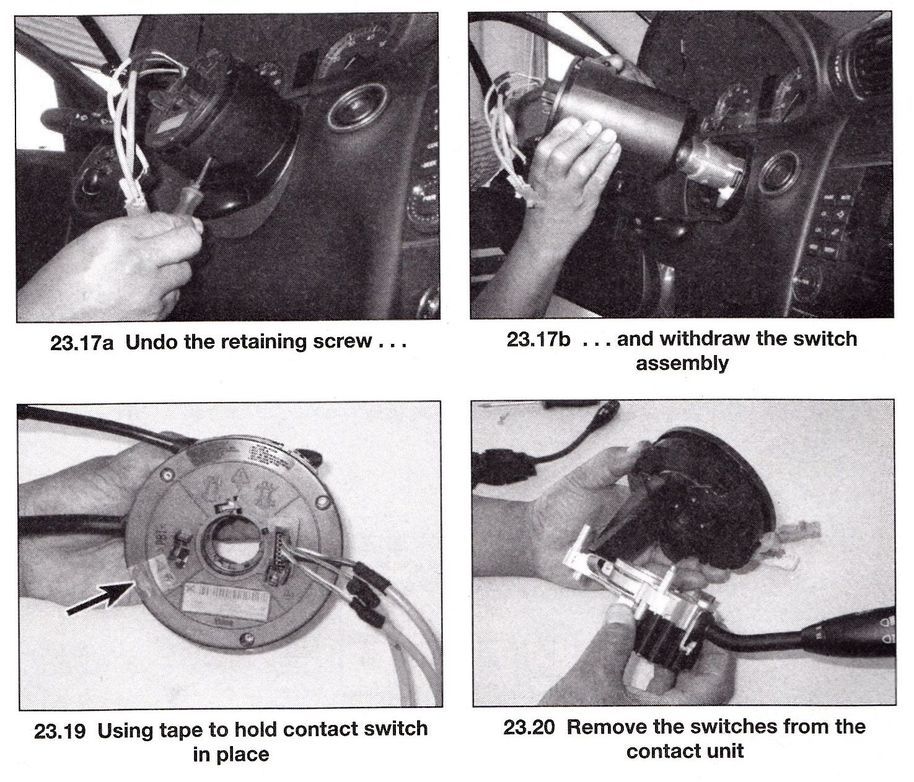 23.17a Undo the retaining screw . . .

23.17b . . . and withdraw the switch assembly

23.19 Using tape to hold contact switch in place

23.20 Remove the switches from the contact unit